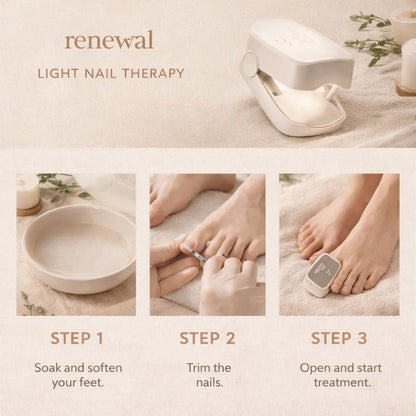 renewal

LIGHT NAIL THERAPY

STEP 1

Soak and soften your feet.

STEP 2

Trim the nails.

STEP 3

Open and start treatment.