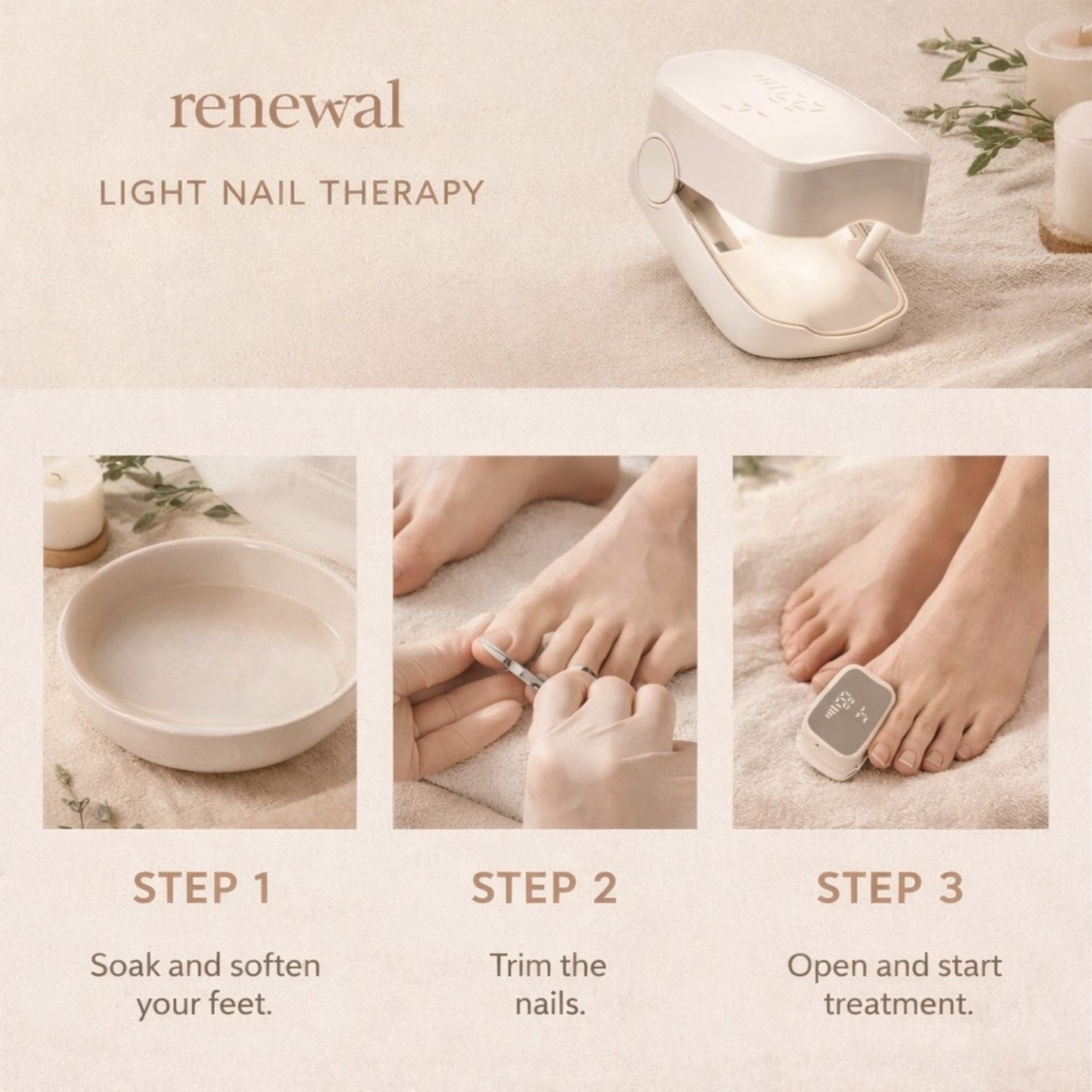 renewal

LIGHT NAIL THERAPY

STEP 1

Soak and soften your feet.

STEP 2

Trim the nails.

STEP 3

Open and start treatment.